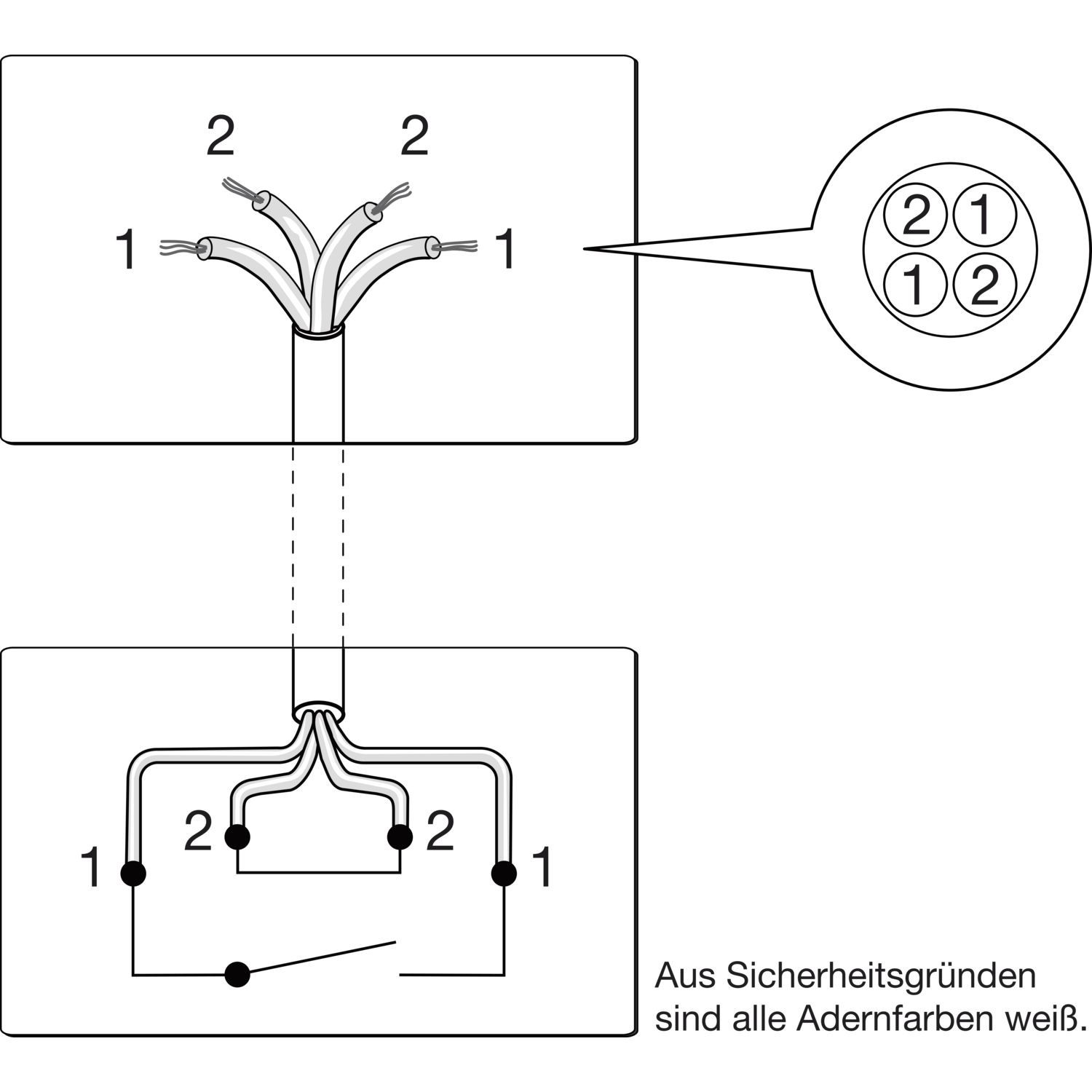 2 2
1 1

2 1
1 2

2 2
1 1

Aus Sicherheitsgründen sind alle Adernfarben weiß.