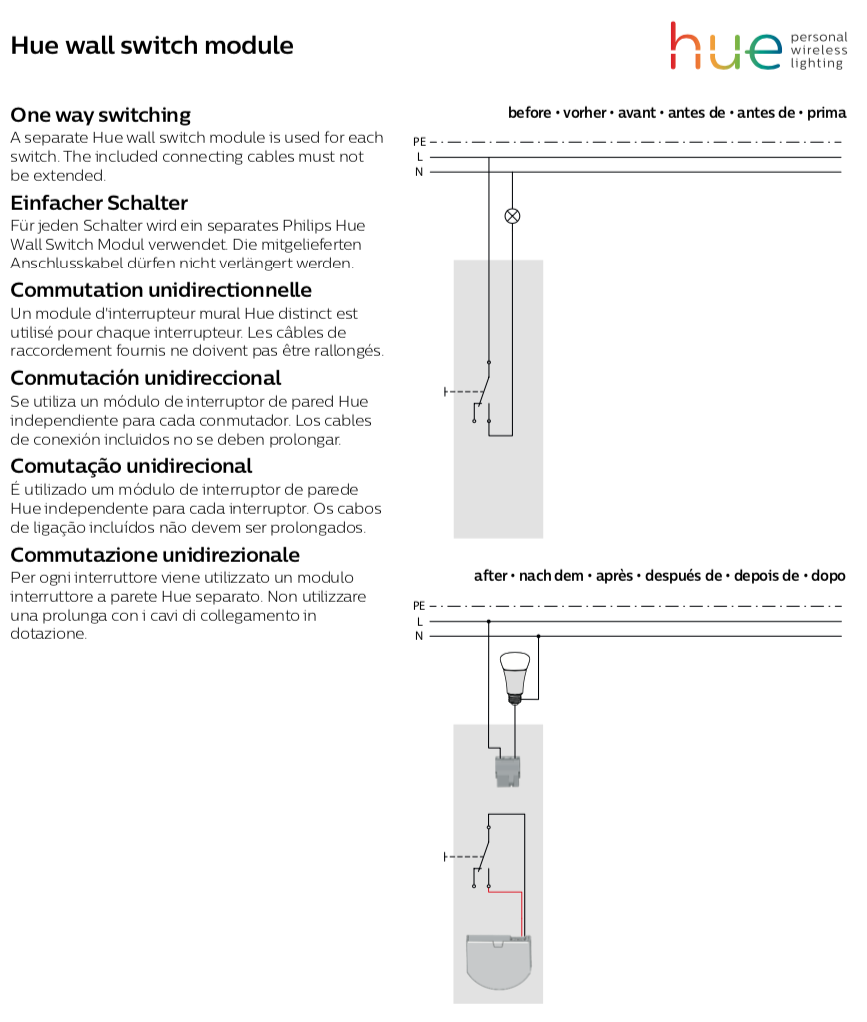 Hue wall switch module

hue personal wireless lighting

One way switching
A separate Hue wall switch module is used for each switch. The included connecting cables must not be extended.

Einfacher Schalter
Für jeden Schalter wird ein separates Philips Hue Wall Switch Modul verwendet. Die mitgelieferten Anschlusskabel dürfen nicht verlängert werden.

Commutation unidirectionnelle
Un module d'interrupteur mural Hue distinct est utilisé pour chaque interrupteur. Les câbles de raccordement fournis ne doivent pas être rallongés.

Conmutación unidireccional
Se utiliza un módulo de interruptor de pared Hue independiente para cada conmutador. Los cables de conexión incluidos no se deben prolongar.

Comutação unidirecional
É utilizado um módulo de interruptor de parede Hue independente para cada interruptor. Os cabos de ligação incluídos não devem ser prolongados.

Commutazione unidirezionale
Per ogni interruttore viene utilizzato un modulo interruttore a parete Hue separato. Non utilizzare una prolunga con i cavi di collegamento in dotazione.

before • vorher • avant • antes de • antes de • prima

PE
L
N

after • nach dem • après • después de • depois de • dopo

PE
L
N