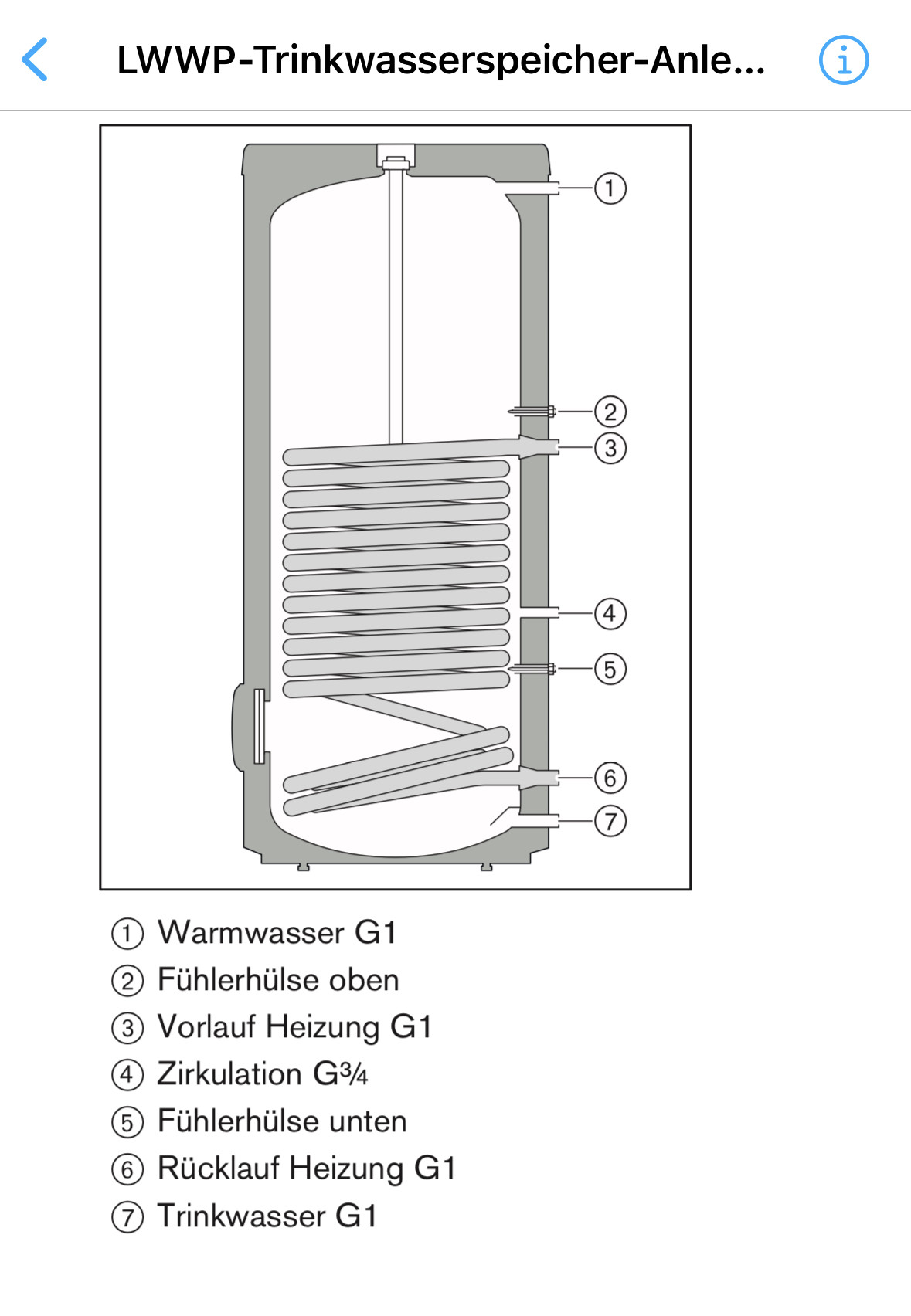 LWWP-Trinkwasserspeicher-Anle...

①
②
③
④
⑤
⑥
⑦

① Warmwasser G1
② Fühlerhülse oben
③ Vorlauf Heizung G1
④ Zirkulation G¾
⑤ Fühlerhülse unten
⑥ Rücklauf Heizung G1
⑦ Trinkwasser G1