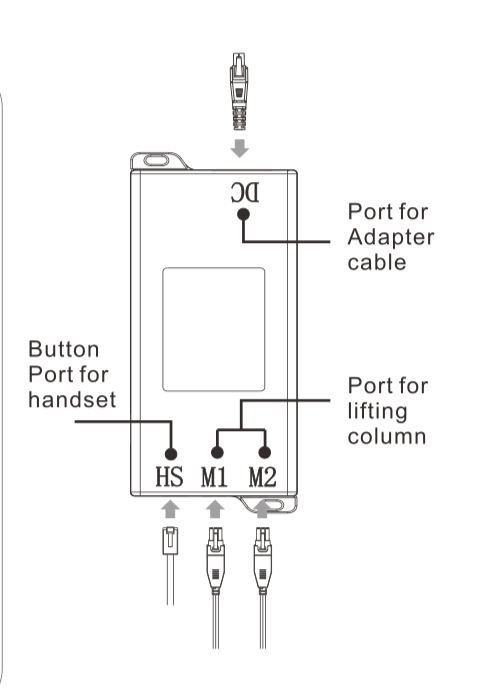 DC

Port for Adapter cable

Button Port for handset

Port for lifting column

HS M1 M2