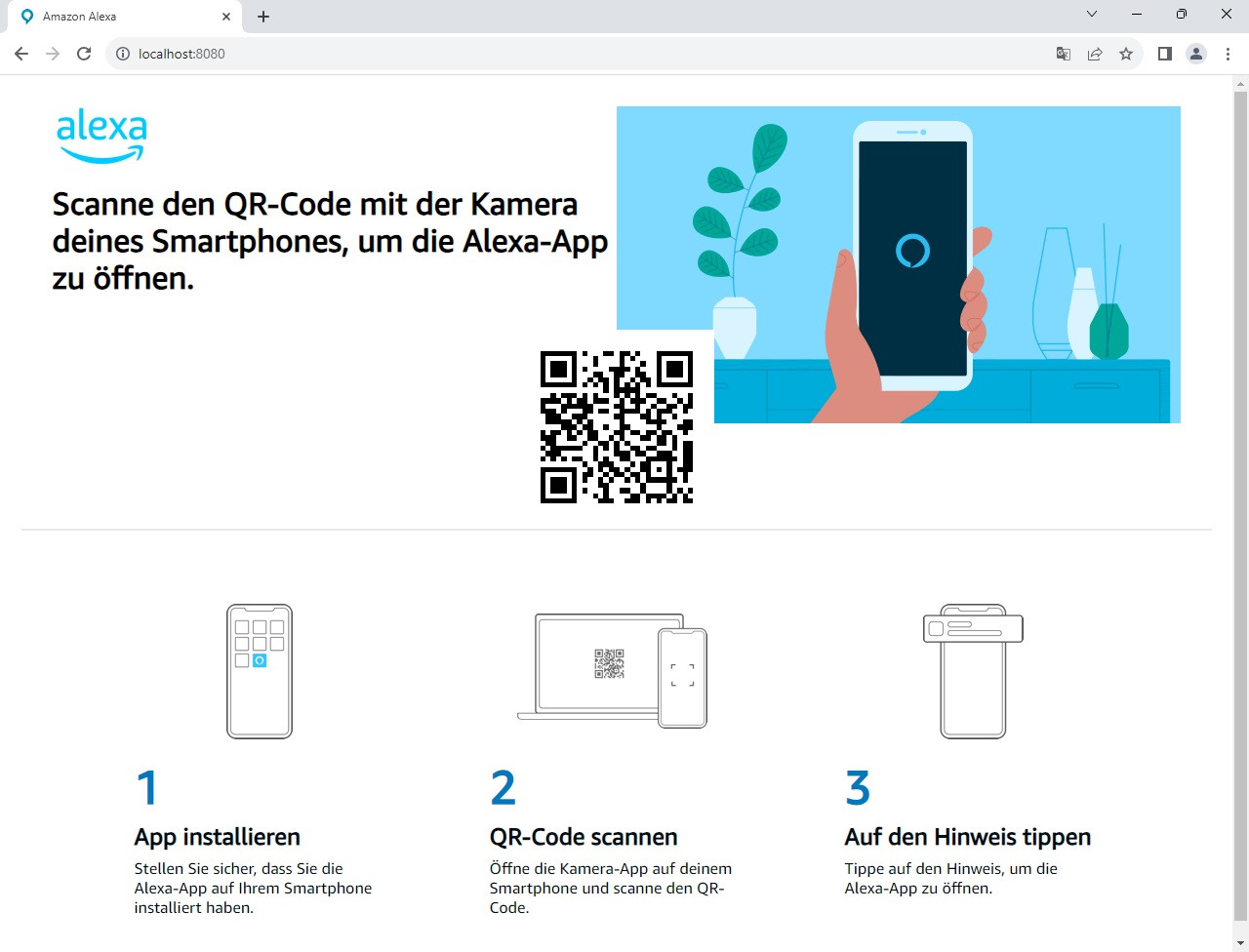 Amazon Alexa

localhost:8080

alexa

Scanne den QR-Code mit der Kamera deines Smartphones, um die Alexa-App zu öffnen.

1

App installieren

Stellen Sie sicher, dass Sie die Alexa-App auf Ihrem Smartphone installiert haben.

2

QR-Code scannen

Öffne die Kamera-App auf deinem Smartphone und scanne den QR-Code.

3

Auf den Hinweis tippen

Tippe auf den Hinweis, um die Alexa-App zu öffnen.