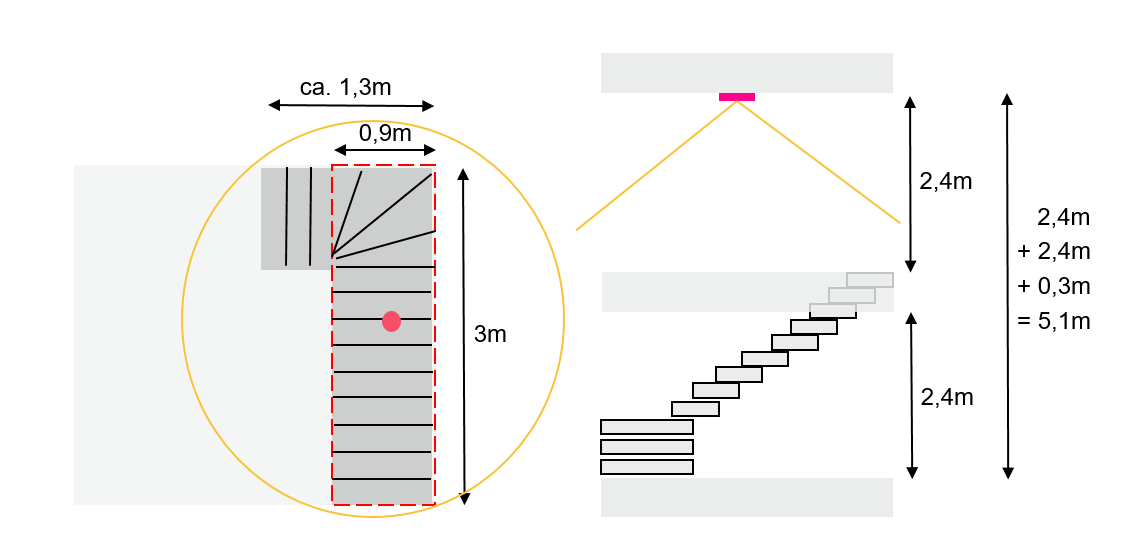 ca. 1,3m
0,9m
3m
2,4m
2,4m
2,4m
+ 2,4m
+ 0,3m
= 5,1m