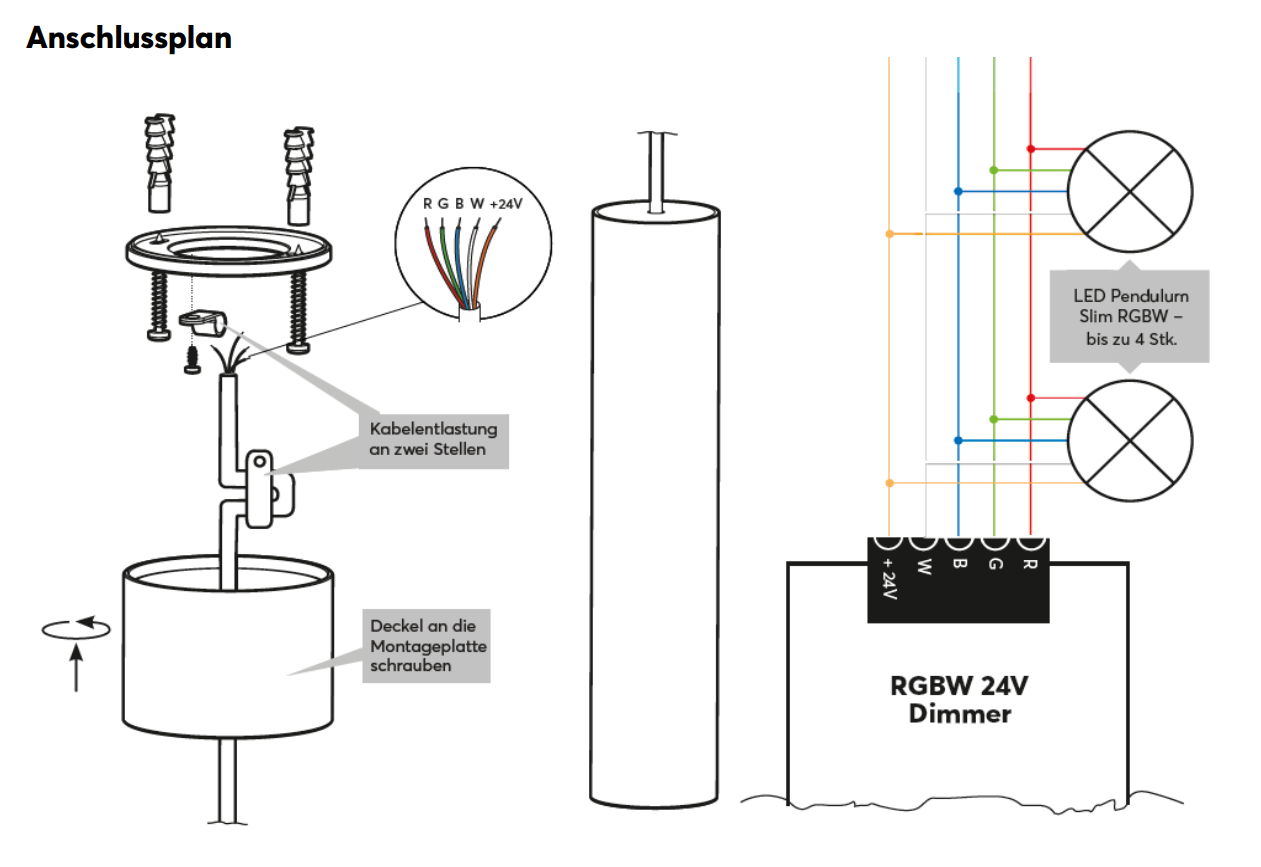 Anschlussplan

R G B W +24V

Kabelentlastung an zwei Stellen

Deckel an die Montageplatte schrauben

LED Pendulum Slim RGBW – bis zu 4 Stk.

+ 24V W B G R

RGBW 24V Dimmer