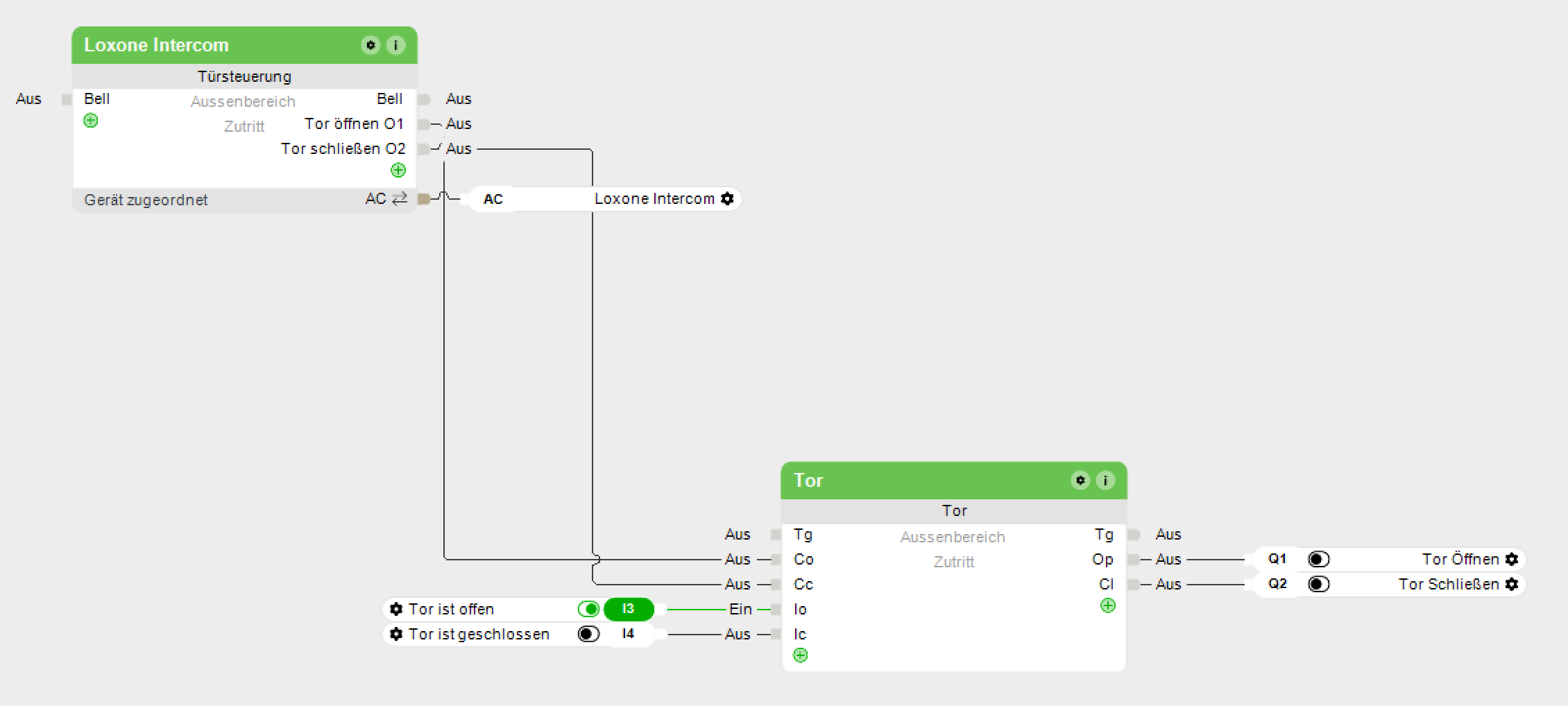 Loxone Intercom

Türsteuerung

Aus Bell Aussenbereich Bell Aus

Zutritt Tor öffnen O1 Aus

Tor schließen O2 Aus

Gerät zugeordnet AC

AC Loxone Intercom

Tor

Tor

Aus Tg Aussenbereich Tg Aus

Aus Co Zutritt Op Aus Q1 Tor Öffnen

Aus Cc Cl Aus Q2 Tor Schließen

Tor ist offen I3 Ein Io

Tor ist geschlossen I4 Aus Ic